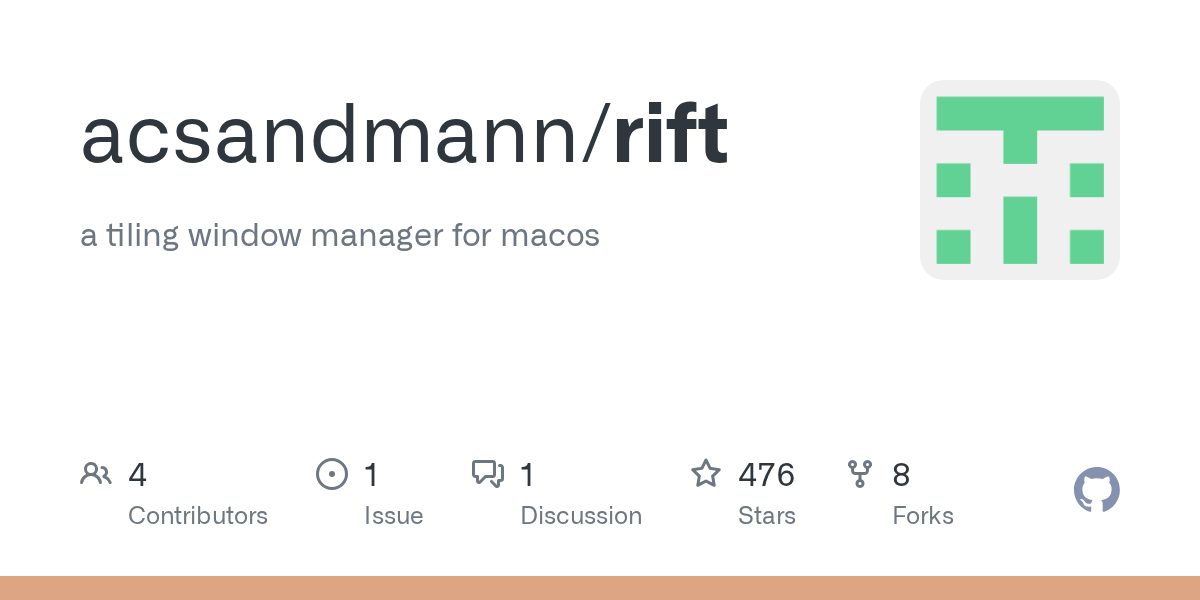 acsandmann/rift

a tiling window manager for macos

4
Contributors

1
Issue

1
Discussion

476
Stars

8
Forks